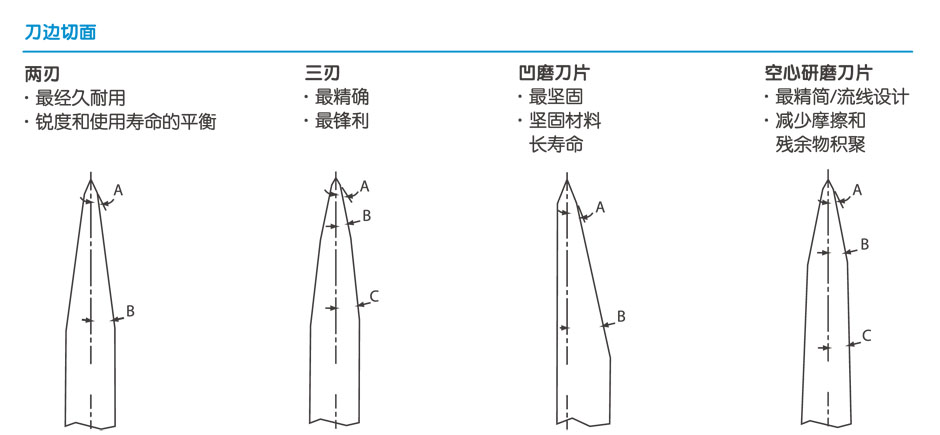 刀边切面

两刃
· 最经久耐用
· 锐度和使用寿命的平衡

A
B

三刃
· 最精确
· 最锋利

A
B
C

凹磨刀片
· 最坚固
· 坚固材料长寿命

A
B

空心研磨刀片
· 最精简/流线设计
· 减少摩擦和残余物积聚

A
B
C